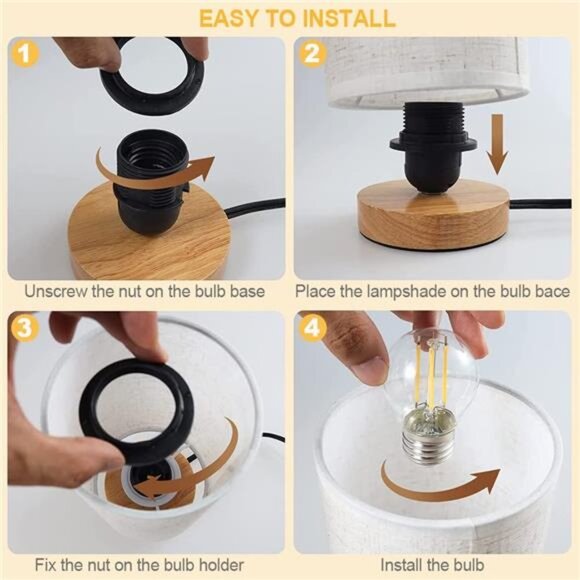 EASY TO INSTALL

1
Unscrew the nut on the bulb base

2
Place the lampshade on the bulb bace

3
Fix the nut on the bulb holder

4
Install the bulb